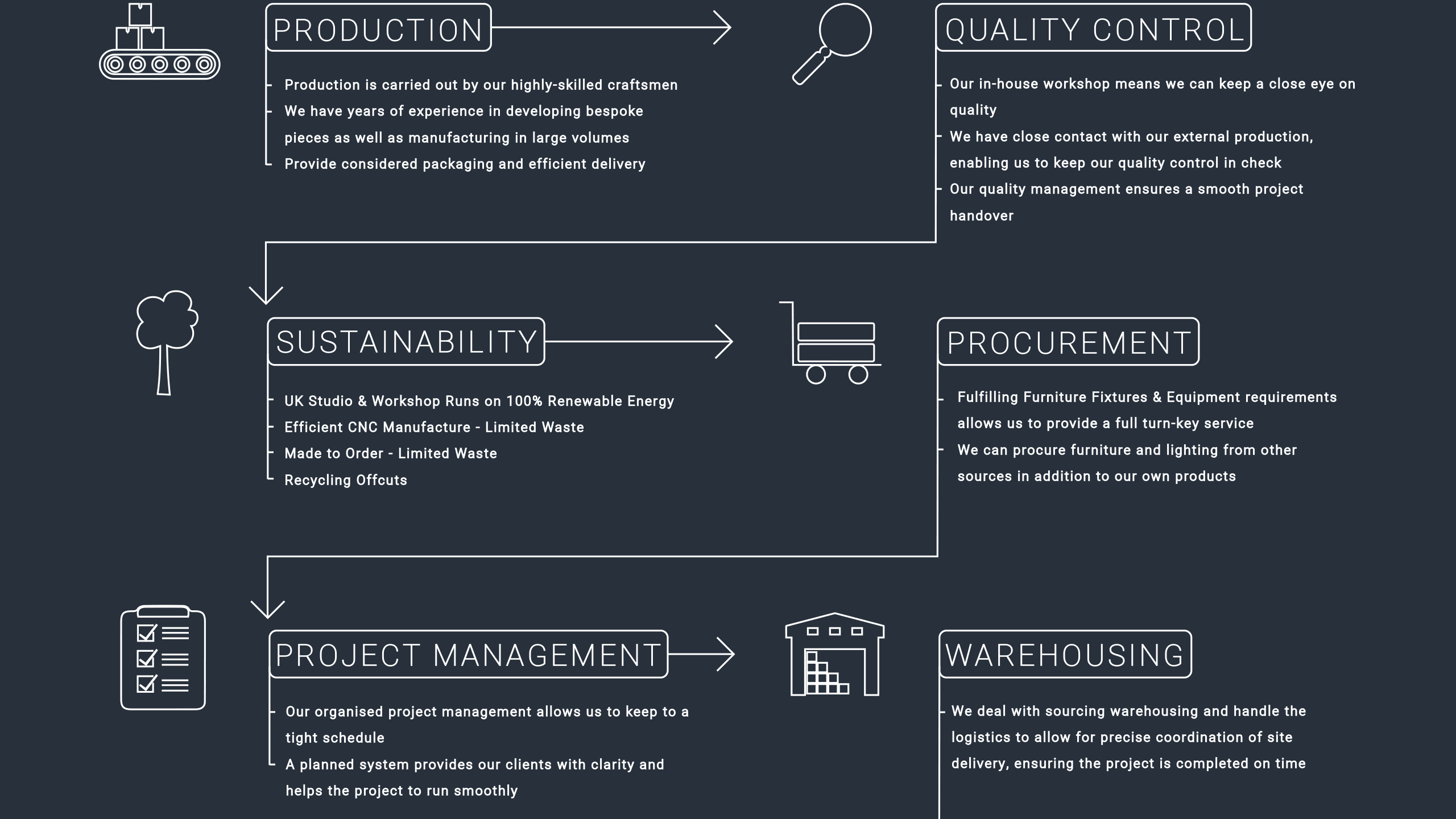 PRODUCTION

Production is carried out by our highly-skilled craftsmen
We have years of experience in developing bespoke pieces as well as manufacturing in large volumes
Provide considered packaging and efficient delivery

QUALITY CONTROL

Our in-house workshop means we can keep a close eye on quality
We have close contact with our external production, enabling us to keep our quality control in check
Our quality management ensures a smooth project handover

SUSTAINABILITY

UK Studio & Workshop Runs on 100% Renewable Energy
Efficient CNC Manufacture - Limited Waste
Made to Order - Limited Waste
Recycling Offcuts

PROCUREMENT

Fulfilling Furniture Fixtures & Equipment requirements allows us to provide a full turn-key service
We can procure furniture and lighting from other sources in addition to our own products

PROJECT MANAGEMENT

Our organised project management allows us to keep to a tight schedule
A planned system provides our clients with clarity and helps the project to run smoothly

WAREHOUSING

We deal with sourcing warehousing and handle the logistics to allow for precise coordination of site delivery, ensuring the project is completed on time